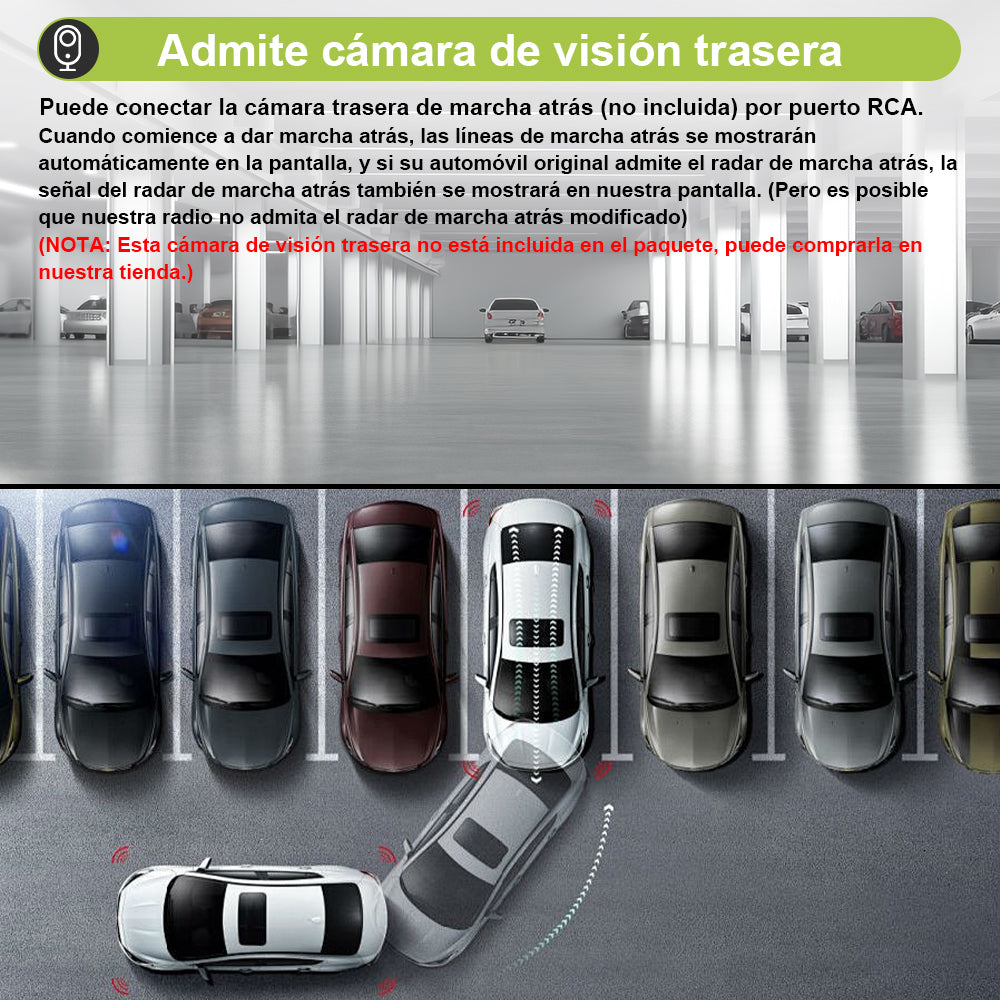 Admite cámara de visión trasera

Puede conectar la cámara trasera de marcha atrás (no incluida) por puerto RCA. Cuando comience a dar marcha atrás, las líneas de marcha atrás se mostrarán automáticamente en la pantalla, y si su automóvil original admite el radar de marcha atrás, la señal del radar de marcha atrás también se mostrará en nuestra pantalla. (Pero es posible que nuestra radio no admita el radar de marcha atrás modificado)
(NOTA: Esta cámara de visión trasera no está incluida en el paquete, puede comprarla en nuestra tienda.)