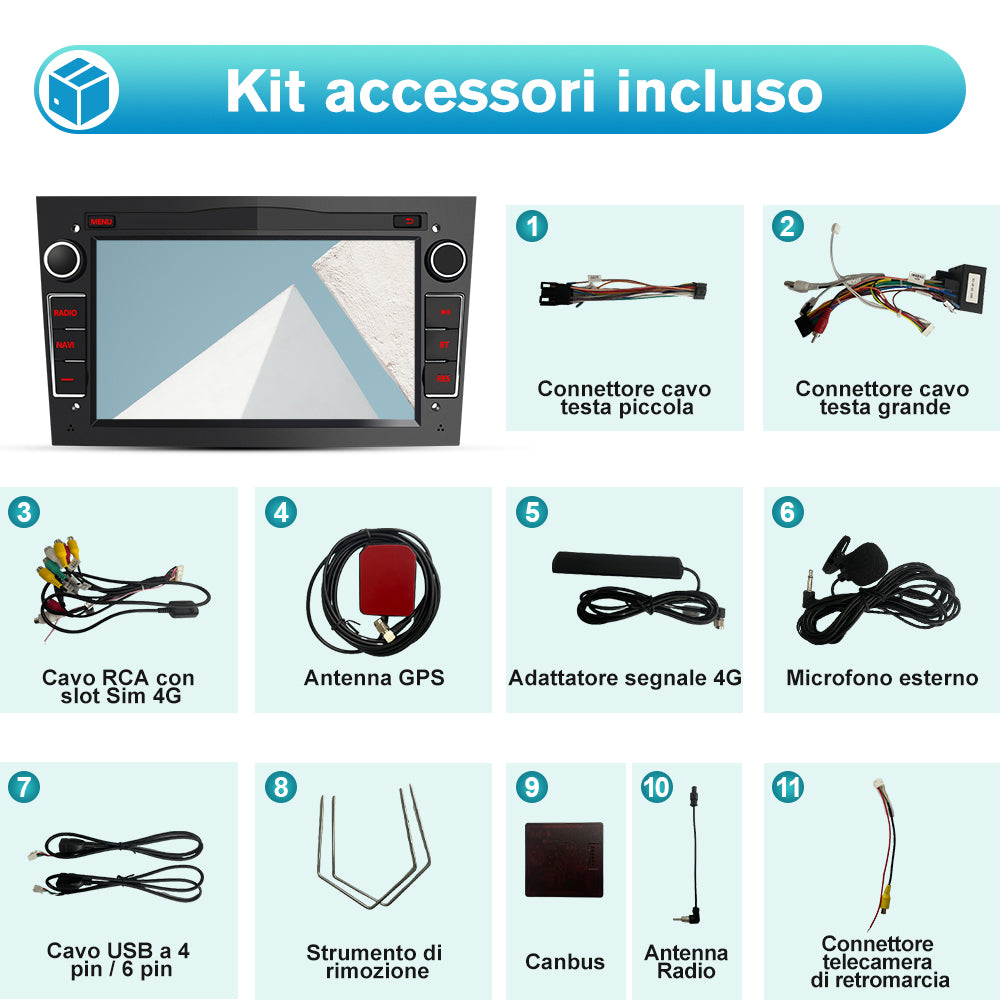 Kit accessori incluso

MENU

RADIO

NAVI

BT

RES

1
Connettore cavo testa piccola

2
Connettore cavo testa grande

3
Cavo RCA con slot Sim 4G

4
Antenna GPS

5
Adattatore segnale 4G

6
Microfono esterno

7
Cavo USB a 4 pin / 6 pin

8
Strumento di rimozione

9
Canbus

10
Antenna Radio

11
Connettore telecamera di retromarcia