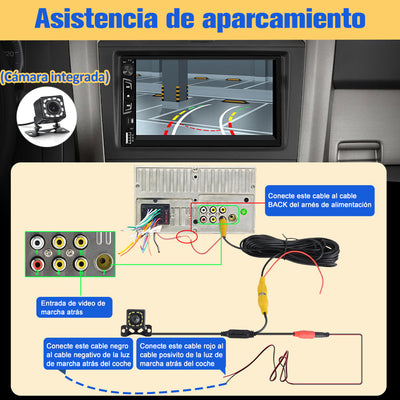 Asistencia de aparcamiento

(Cámara integrada)

Conecte este cable al cable BACK del arnés de alimentación

Entrada de video de marcha atrás

Conecte este cable negro al cable negativo de la luz de marcha atrás del coche

Conecte este cable rojo al cable posivito de la luz de marcha atrás del coche