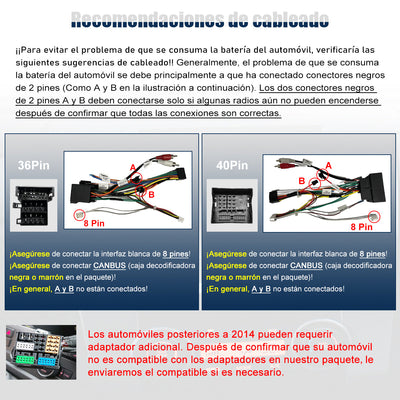 Recomendaciones de cableado

¡¡Para evitar el problema de que se consuma la batería del automóvil, verificaría las siguientes sugerencias de cableado!! Generalmente, el problema de que se consuma la batería del automóvil se debe principalmente a que ha conectado conectores negros de 2 pines (Como A y B en la ilustración a continuación). Los dos conectores negros de 2 pines A y B deben conectarse solo si algunas radios aún no pueden encenderse después de confirmar que todas las conexiones son correctas.

36Pin

A

B

8 Pin

¡Asegúrese de conectar la interfaz blanca de 8 pines!
¡Asegúrese de conectar CANBUS (caja decodificadora negra o marrón en el paquete)!
¡En general, A y B no están conectados!

40Pin

A

B

8 Pin

¡Asegúrese de conectar la interfaz blanca de 8 pines!
¡Asegúrese de conectar CANBUS (caja decodificadora negra o marrón en el paquete)!
¡En general, A y B no están conectados!

Los automóviles posteriores a 2014 pueden requerir adaptador adicional. Después de confirmar que su automóvil no es compatible con los adaptadores en nuestro paquete, le enviaremos el compatible si es necesario.