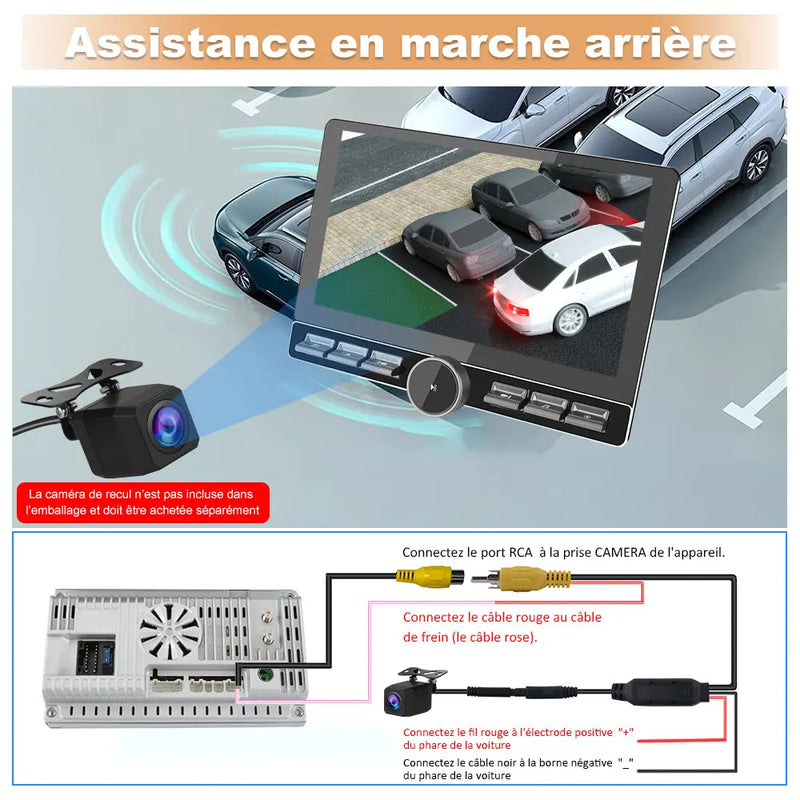 Assistance en marche arrière

La caméra de recul n'est pas incluse dans l'emballage et doit être achetée séparément

Connectez le port RCA à la prise CAMERA de l'appareil.

Connectez le câble rouge au câble de frein (le câble rose).

Connectez le fil rouge à l'électrode positive "+" du phare de la voiture

Connectez le câble noir à la borne négative "_" du phare de la voiture