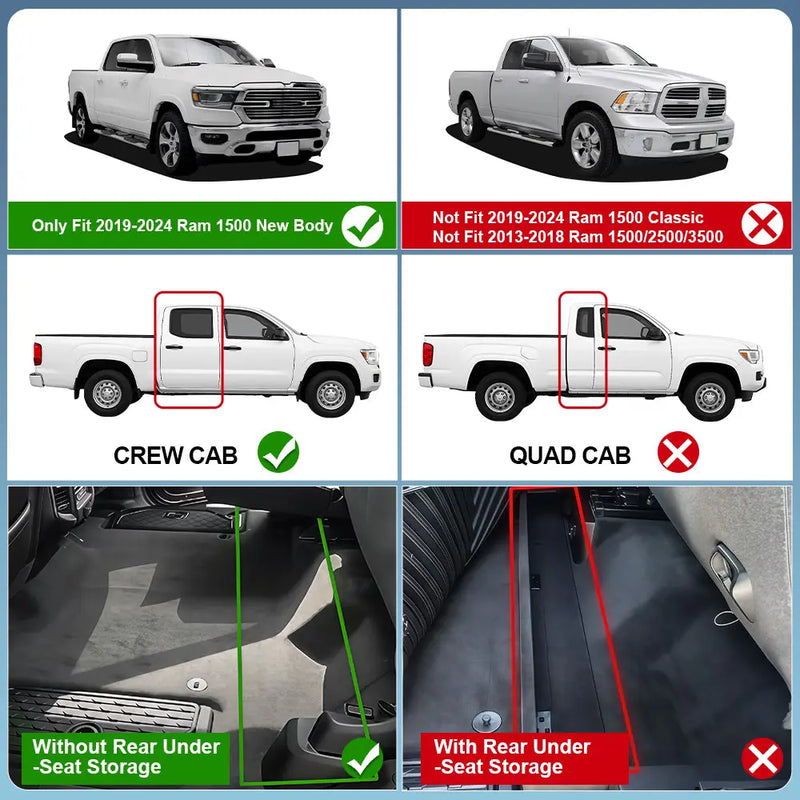 Only Fit 2019-2024 Ram 1500 New Body

Not Fit 2019-2024 Ram 1500 Classic
Not Fit 2013-2018 Ram 1500/2500/3500

CREW CAB

QUAD CAB

Without Rear Under -Seat Storage

With Rear Under -Seat Storage