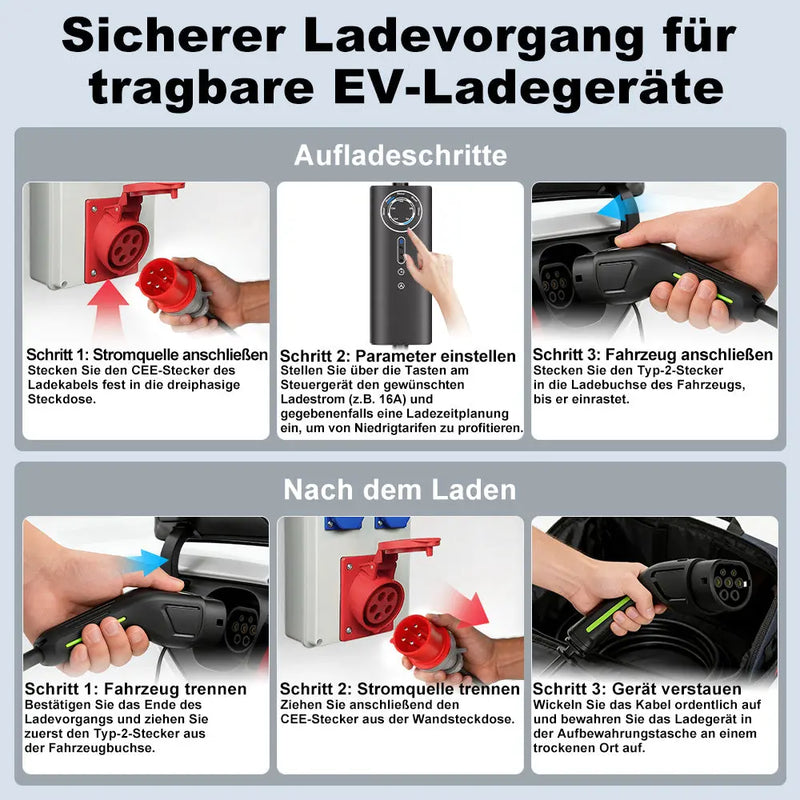 Sicherer Ladevorgang für tragbare EV-Ladegeräte

Aufladeschritte

Schritt 1: Stromquelle anschließen
Stecken Sie den CEE-Stecker des Ladekabels fest in die dreiphasige Steckdose.

Schritt 2: Parameter einstellen
Stellen Sie über die Tasten am Steuergerät den gewünschten Ladestrom (z.B. 16A) und gegebenenfalls eine Ladezeitplanung ein, um von Niedrigtarifen zu profitieren.

Schritt 3: Fahrzeug anschließen
Stecken Sie den Typ-2-Stecker in die Ladebuchse des Fahrzeugs, bis er einrastet.

Nach dem Laden

Schritt 1: Fahrzeug trennen
Bestätigen Sie das Ende des Ladevorgangs und ziehen Sie zuerst den Typ-2-Stecker aus der Fahrzeugbuchse.

Schritt 2: Stromquelle trennen
Ziehen Sie anschließend den CEE-Stecker aus der Wandsteckdose.

Schritt 3: Gerät verstauen
Wickeln Sie das Kabel ordentlich auf und bewahren Sie das Ladegerät in der Aufbewahrungstasche an einem trockenen Ort auf.