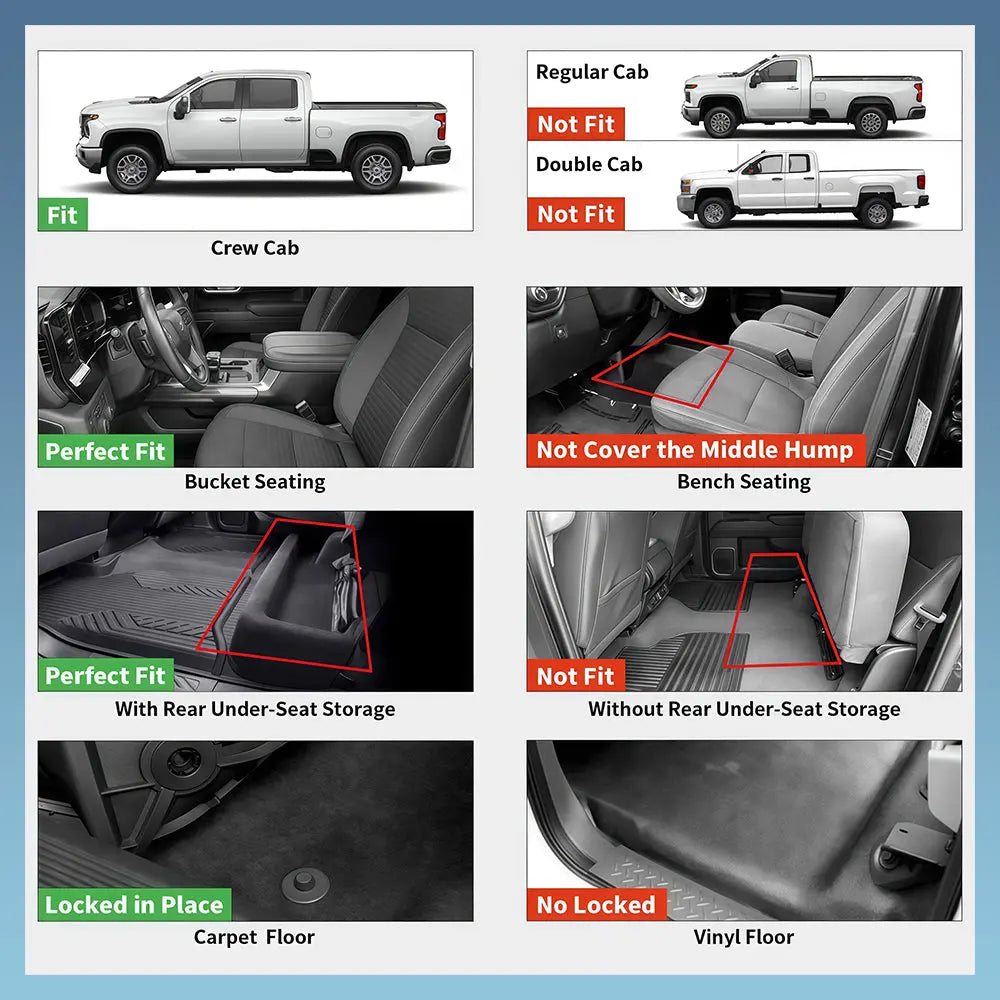 Fit

Crew Cab

Regular Cab

Not Fit

Double Cab

Not Fit

Perfect Fit

Bucket Seating

Not Cover the Middle Hump

Bench Seating

Perfect Fit

With Rear Under-Seat Storage

Not Fit

Without Rear Under-Seat Storage

Locked in Place

Carpet Floor

No Locked

Vinyl Floor